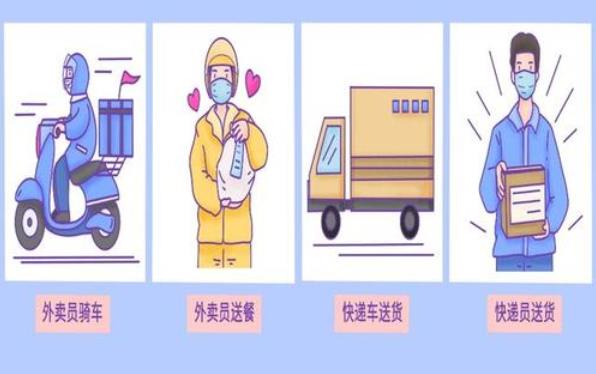 外卖员骑车

外卖员送餐

快递车送货

快递员送货