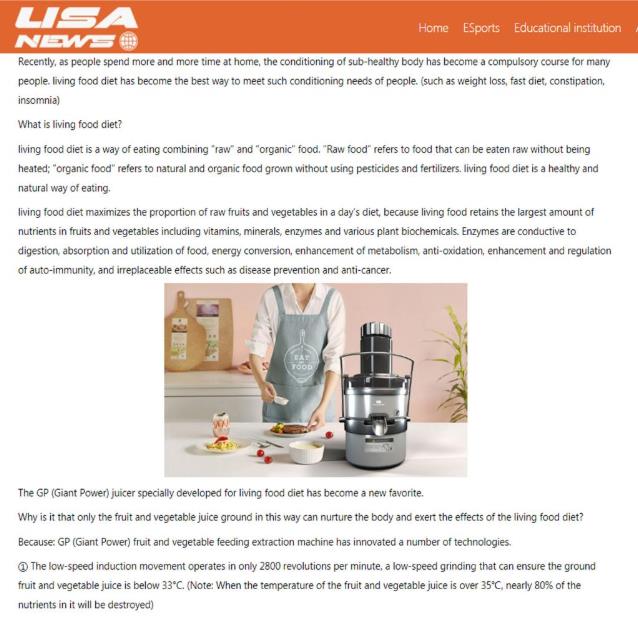 USA NEWS

Home ESports Educational institution

Recently, as people spend more and more time at home, the conditioning of sub-healthy body has become a compulsory course for many people. living food diet has become the best way to meet such conditioning needs of people. (such as weight loss, fast diet, constipation, insomnia)

What is living food diet?

living food diet is a way of eating combining "raw" and "organic" food. "Raw food" refers to food that can be eaten raw without being heated; "organic food" refers to natural and organic food grown without using pesticides and fertilizers. living food diet is a healthy and natural way of eating.

living food diet maximizes the proportion of raw fruits and vegetables in a day's diet, because living food retains the largest amount of nutrients in fruits and vegetables including vitamins, minerals, enzymes and various plant biochemicals. Enzymes are conductive to digestion, absorption and utilization of food, energy conversion, enhancement of metabolism, anti-oxidation, enhancement and regulation of auto-immunity, and irreplaceable effects such as disease prevention and anti-cancer.

EAT FOOD

The GP (Giant Power) juicer specially developed for living food diet has become a new favorite.

Why is it that only the fruit and vegetable juice ground in this way can nurture the body and exert the effects of the living food diet?

Because: GP (Giant Power) fruit and vegetable feeding extraction machine has innovated a number of technologies.

① The low-speed induction movement operates in only 2800 revolutions per minute, a low-speed grinding that can ensure the ground fruit and vegetable juice is below 33°C. (Note: When the temperature of the fruit and vegetable juice is over 35°C, nearly 80% of the nutrients in it will be destroyed)